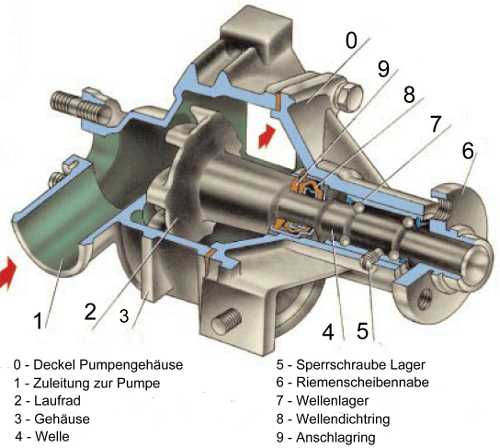 0
9
8
7
6
1
2
3
4
5

0 - Deckel Pumpengehäuse
1 - Zuleitung zur Pumpe
2 - Laufrad
3 - Gehäuse
4 - Welle

5 - Sperrschraube Lager
6 - Riemenscheibennabe
7 - Wellenlager
8 - Wellendichtring
9 - Anschlagring