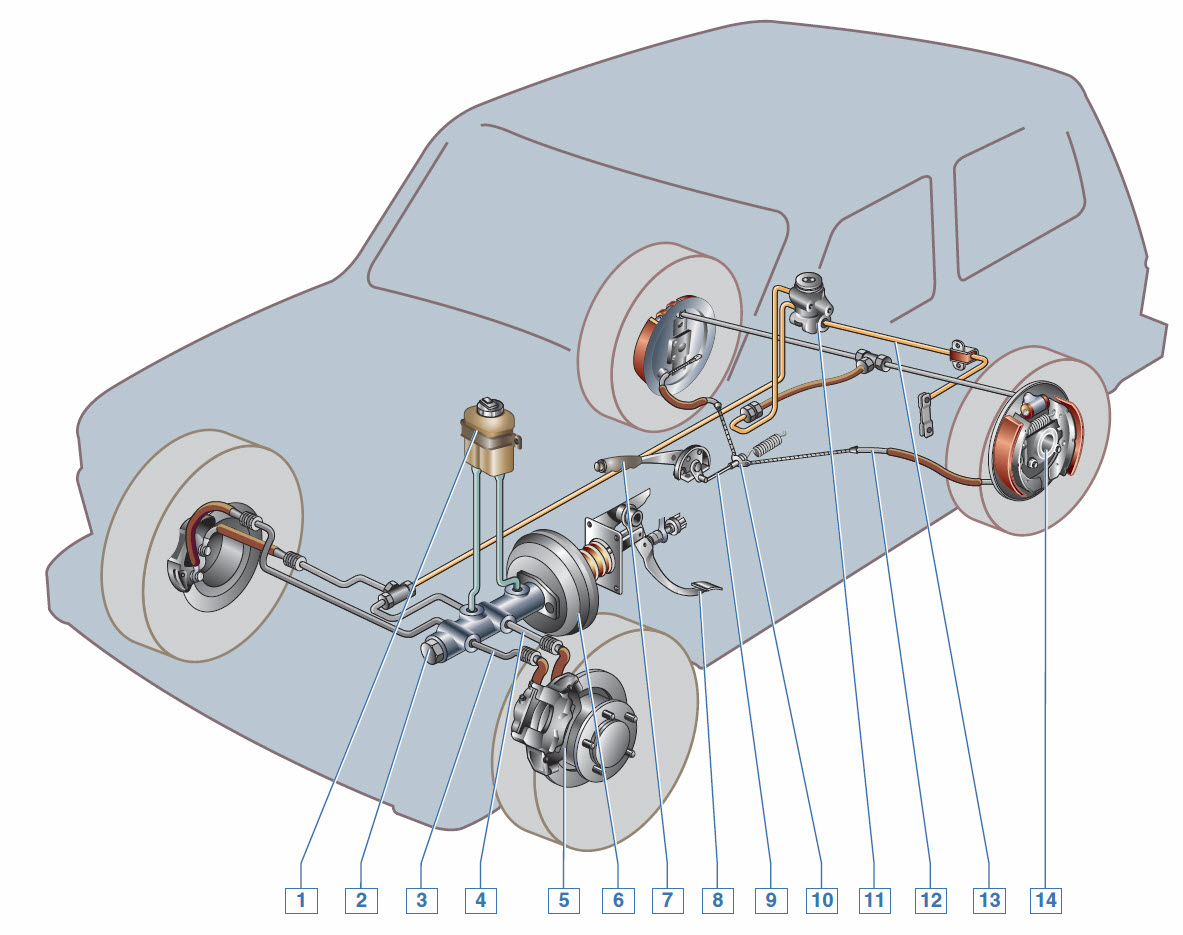 1 2 3 4 5 6 7 8 9 10 11 12 13 14